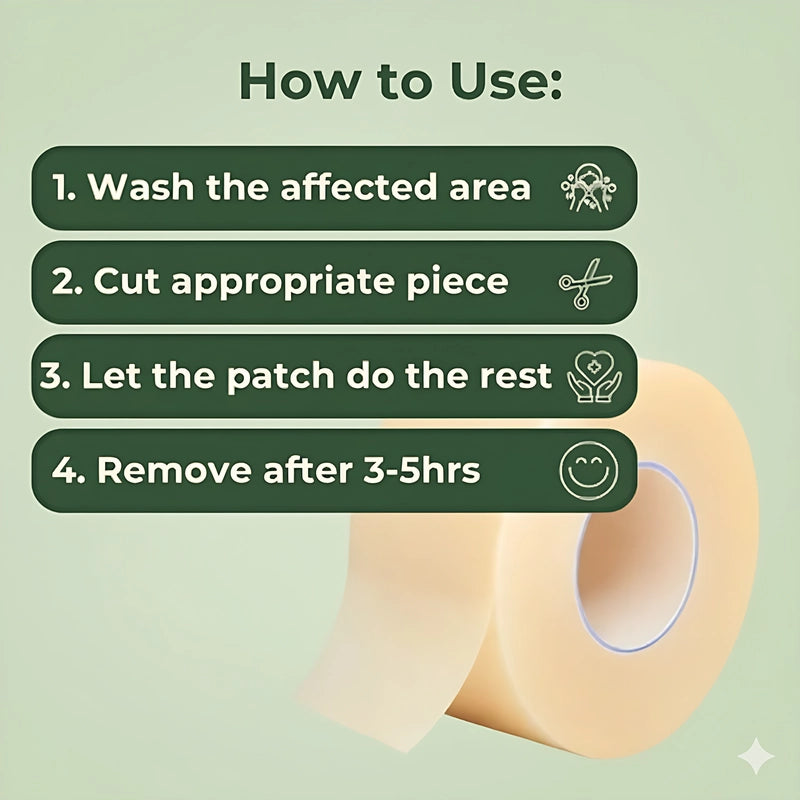 How to Use:

1. Wash the affected area

2. Cut appropriate piece

3. Let the patch do the rest

4. Remove after 3-5hrs